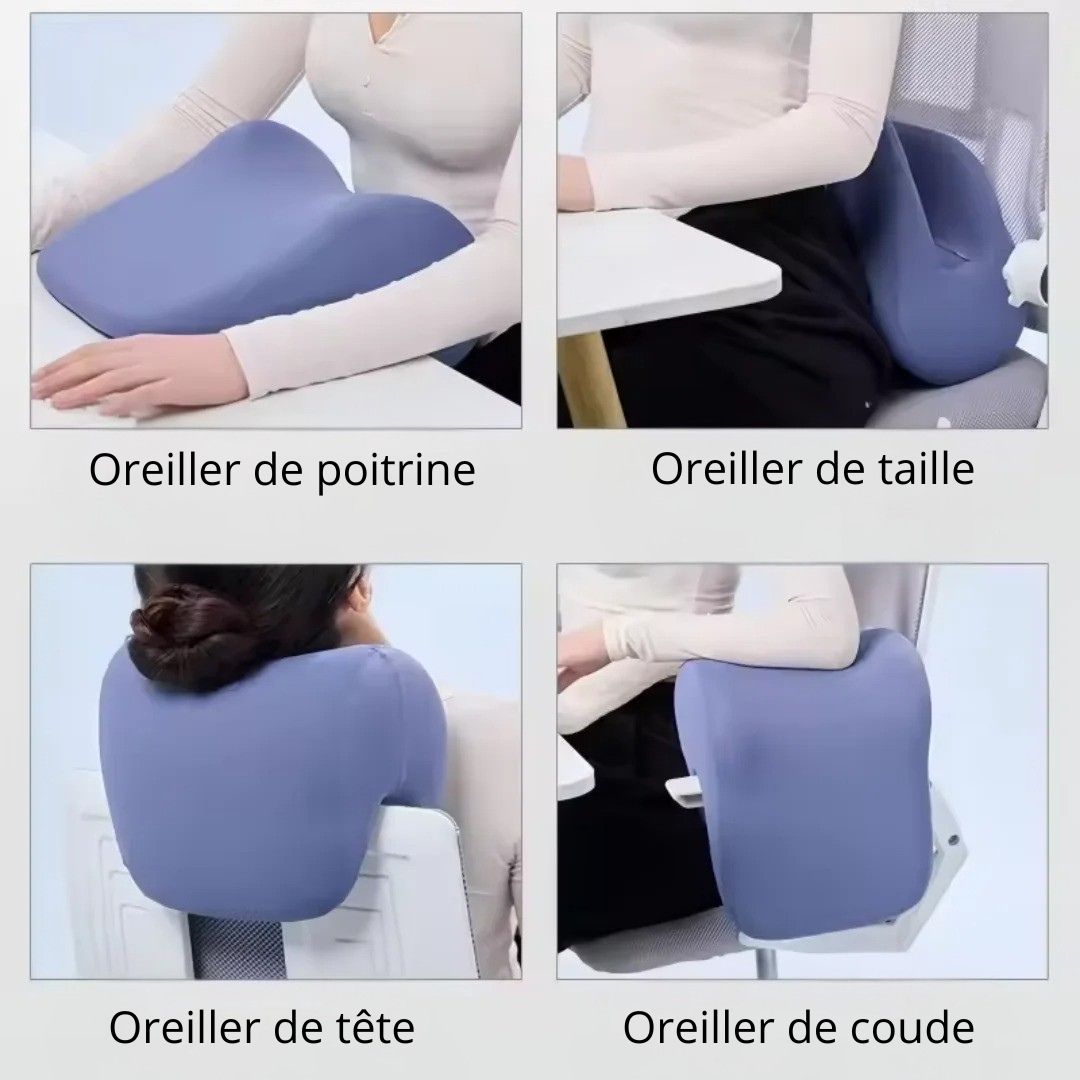 Oreiller de poitrine

Oreiller de taille

Oreiller de tête

Oreiller de coude